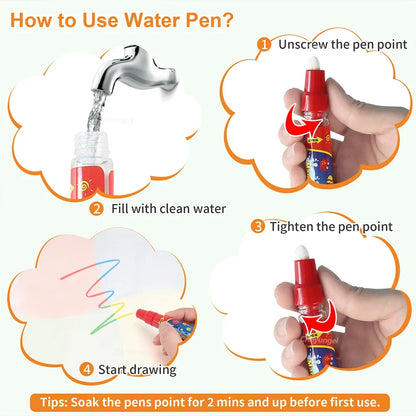 How to Use Water Pen?

1 Unscrew the pen point

2 Fill with clean water

3 Tighten the pen point

4 Start drawing

Tips: Soak the pens point for 2 mins and up before first use.